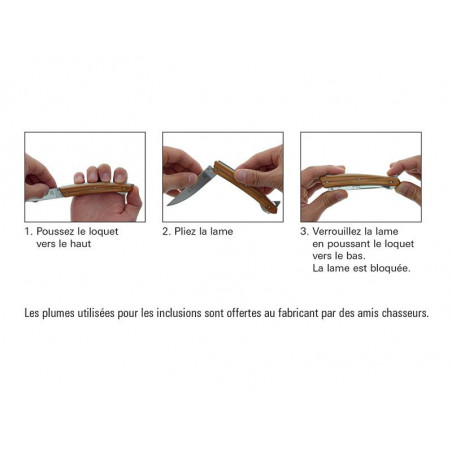 1. Poussez le loquet vers le haut

2. Pliez la lame

3. Verrouillez la lame en poussant le loquet vers le bas. La lame est bloquée.

Les plumes utilisées pour les inclusions sont offertes au fabricant par des amis chasseurs.